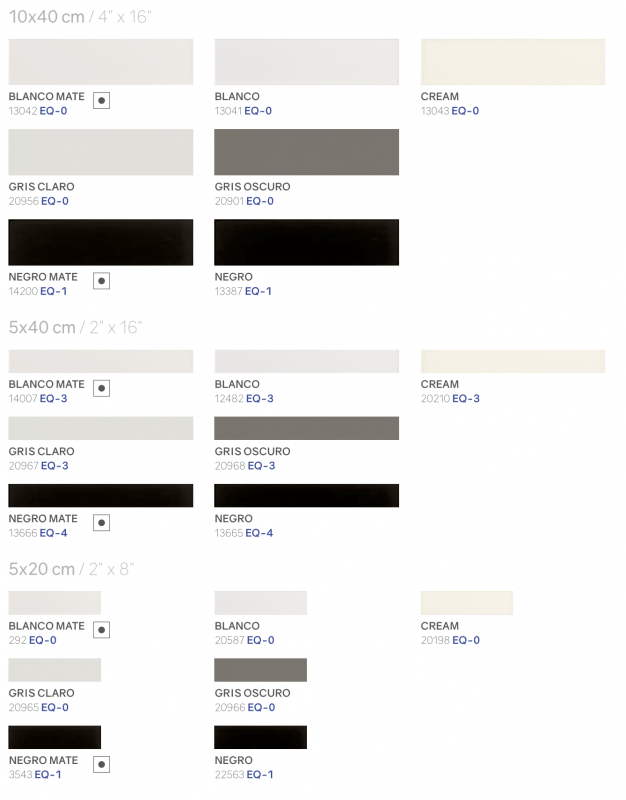 10x40 cm / 4" x 16"

BLANCO MATE
13042 EQ-0

BLANCO
13041 EQ-0

CREAM
13043 EQ-0

GRIS CLARO
20956 EQ-0

GRIS OSCURO
20901 EQ-0

NEGRO MATE
14200 EQ-1

NEGRO
13387 EQ-1

5x40 cm / 2" x 16"

BLANCO MATE
14007 EQ-3

BLANCO
12482 EQ-3

CREAM
20210 EQ-3

GRIS CLARO
20967 EQ-3

GRIS OSCURO
20968 EQ-3

NEGRO MATE
13666 EQ-4

NEGRO
13665 EQ-4

5x20 cm / 2" x 8"

BLANCO MATE
292 EQ-0

BLANCO
20587 EQ-0

CREAM
20198 EQ-0

GRIS CLARO
20965 EQ-0

GRIS OSCURO
20966 EQ-0

NEGRO MATE
3543 EQ-1

NEGRO
22563 EQ-1